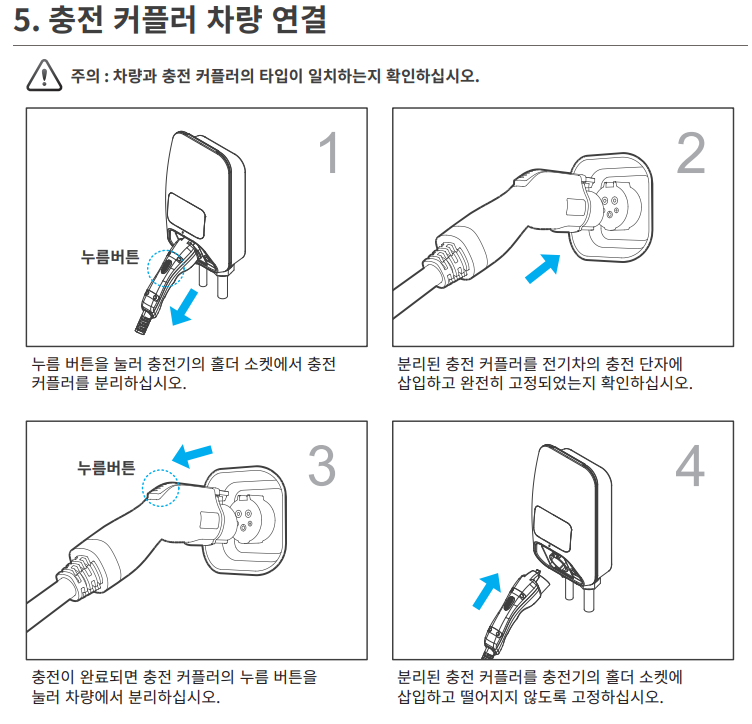 5. 충전 커플러 차량 연결

주의 : 차량과 충전 커플러의 타입이 일치하는지 확인하십시오.

1

누름버튼

누름 버튼을 눌러 충전기의 홀더 소켓에서 충전 커플러를 분리하십시오.

2

분리된 충전 커플러를 전기차의 충전 단자에 삽입하고 완전히 고정되었는지 확인하십시오.

3

누름버튼

충전이 완료되면 충전 커플러의 누름 버튼을 눌러 차량에서 분리하십시오.

4

분리된 충전 커플러를 충전기의 홀더 소켓에 삽입하고 떨어지지 않도록 고정하십시오.